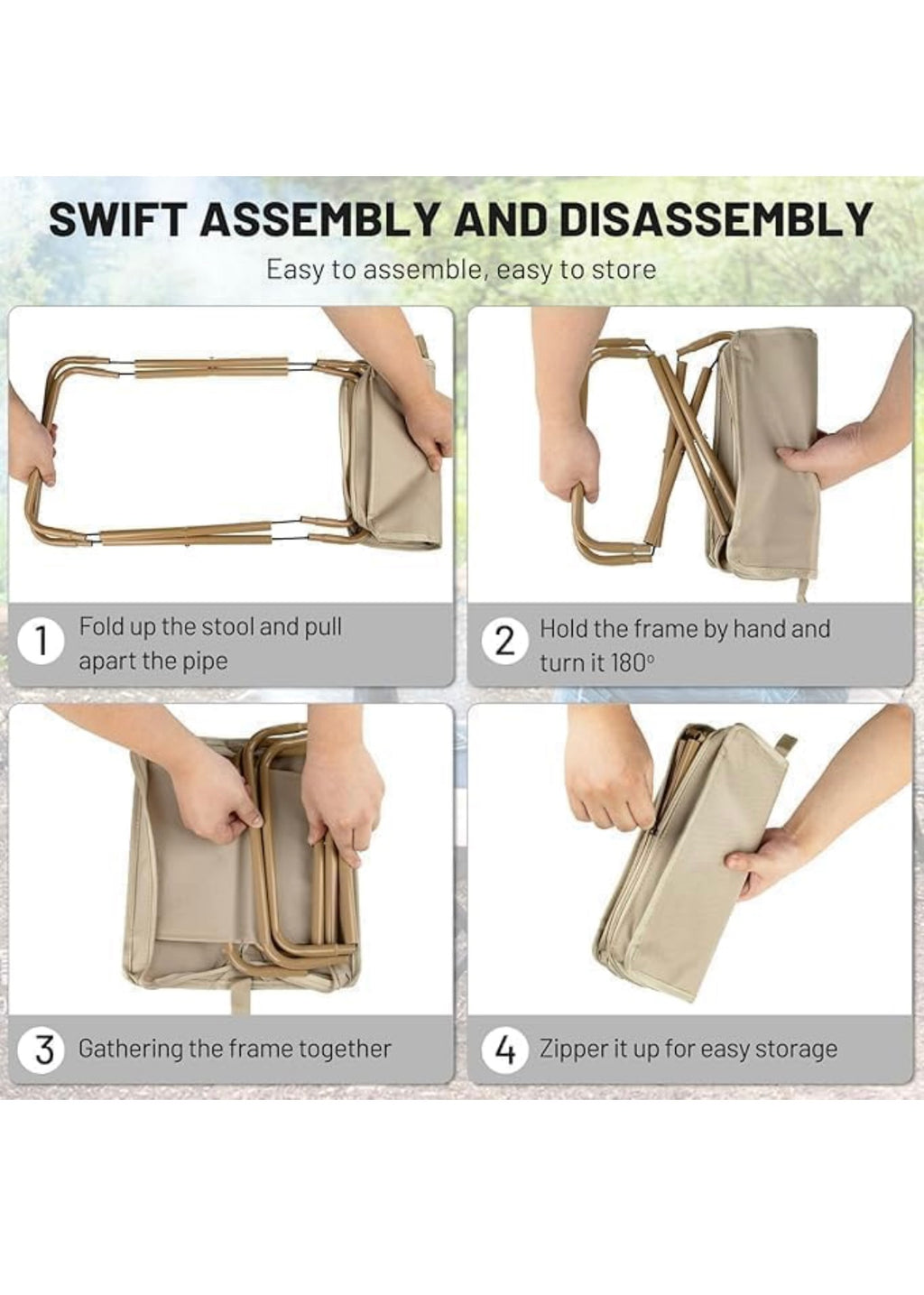 SWIFT ASSEMBLY AND DISASSEMBLY

Easy to assemble, easy to store

1 Fold up the stool and pull apart the pipe

2 Hold the frame by hand and turn it 180°

3 Gathering the frame together

4 Zipper it up for easy storage