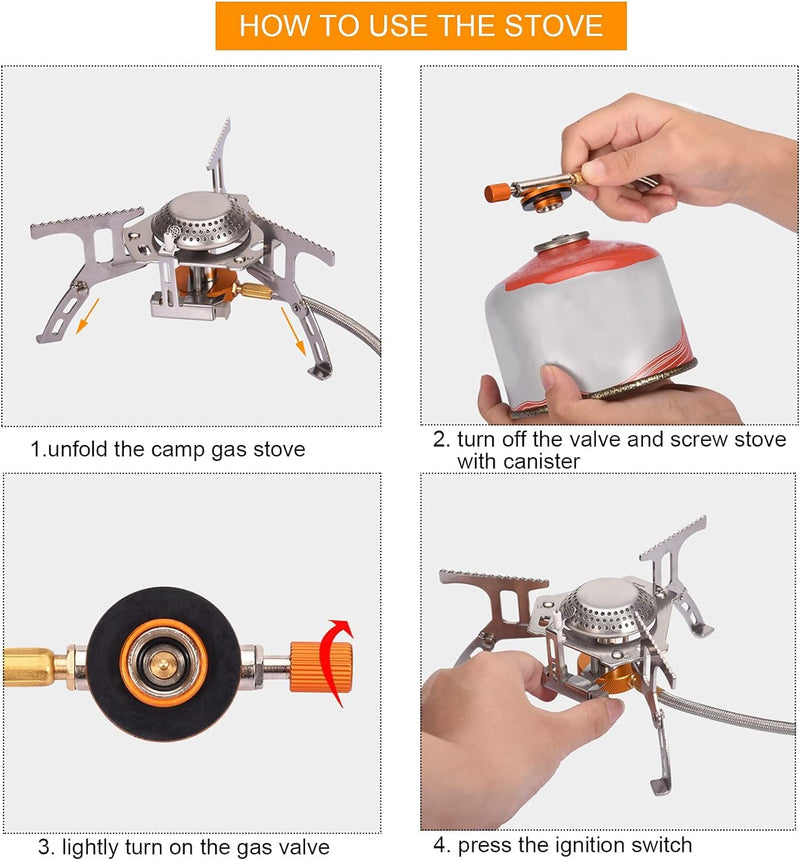 HOW TO USE THE STOVE

1.unfold the camp gas stove

2. turn off the valve and screw stove with canister

3. lightly turn on the gas valve

4. press the ignition switch